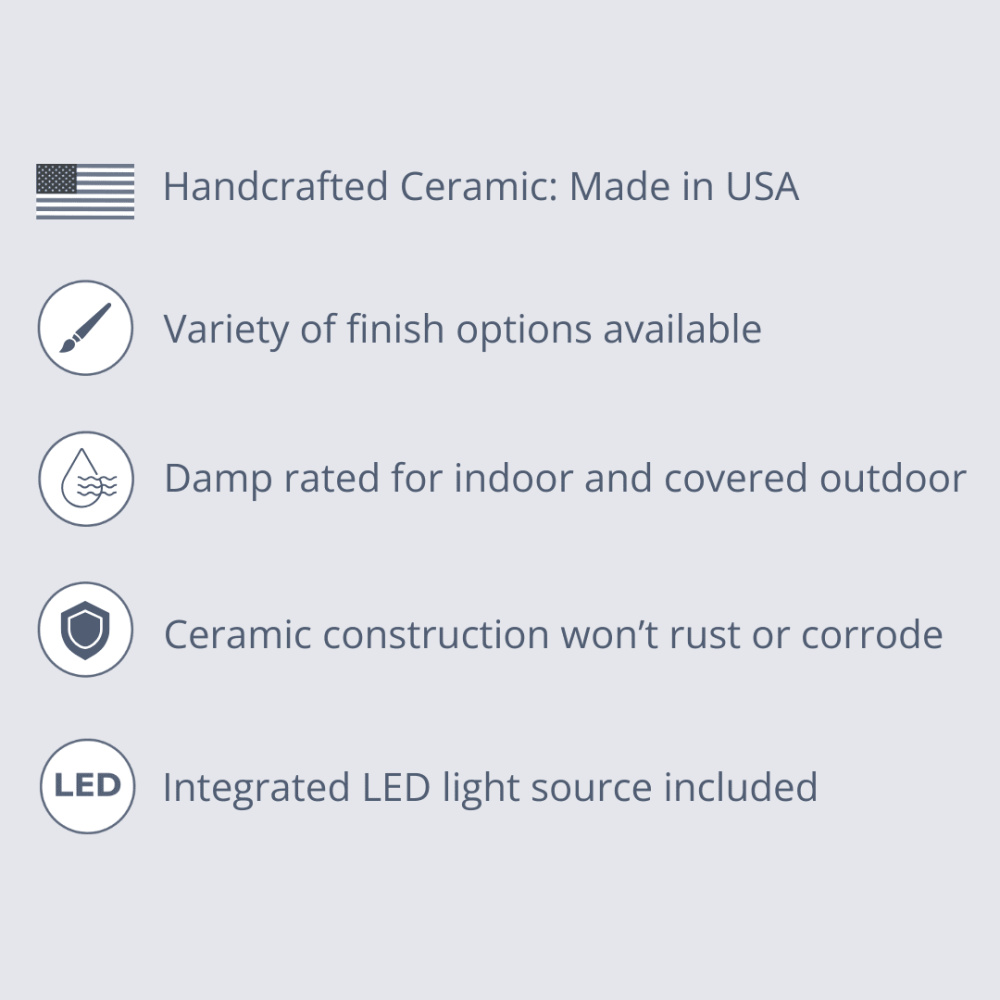 Handcrafted Ceramic: Made in USA

Variety of finish options available

Damp rated for indoor and covered outdoor

Ceramic construction won’t rust or corrode

LED

Integrated LED light source included